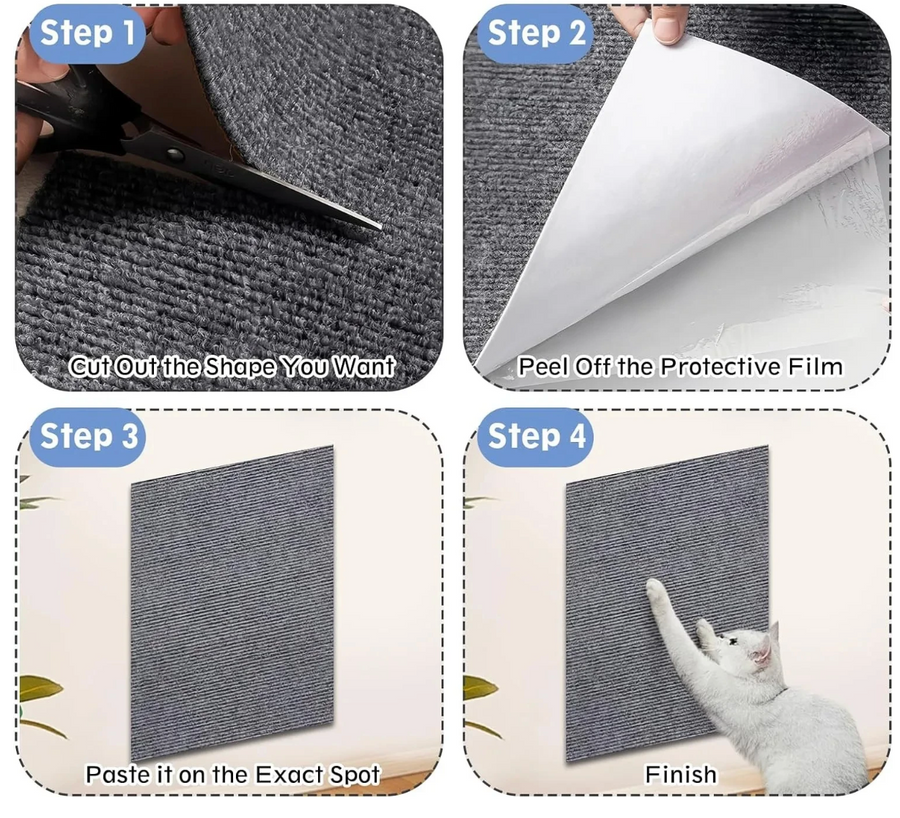 Step 1
Cut Out the Shape You Want

Step 2
Peel Off the Protective Film

Step 3
Paste it on the Exact Spot

Step 4
Finish